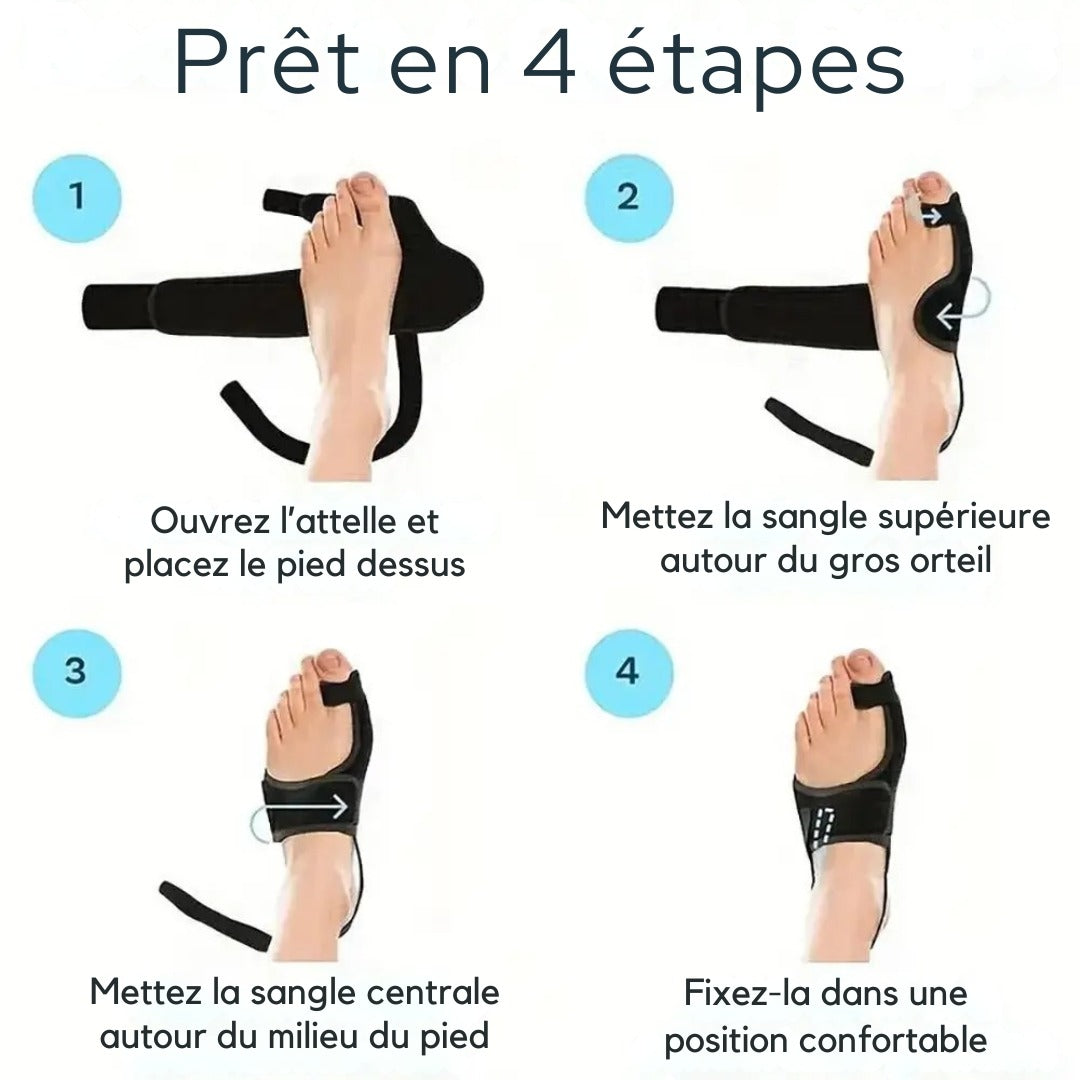 Prêt en 4 étapes

1

Ouvrez l'attelle et placez le pied dessus

2

Mettez la sangle supérieure autour du gros orteil

3

Mettez la sangle centrale autour du milieu du pied

4

Fixez-la dans une position confortable